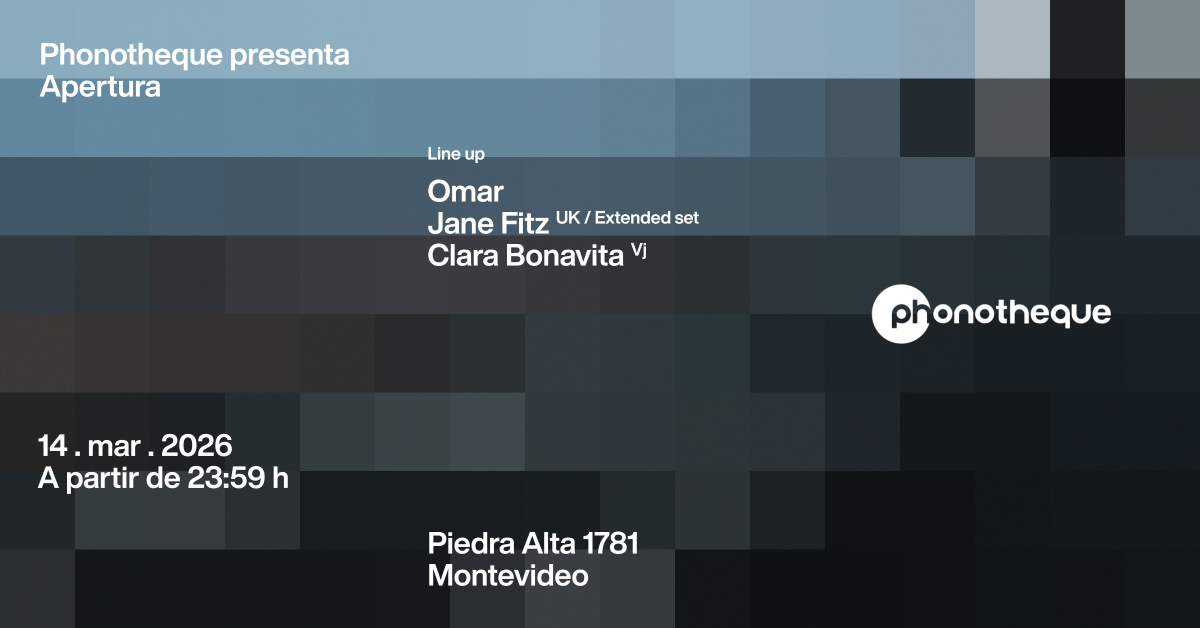 Phonotheque presenta
Apertura

Line up

Omar
Jane Fitz UK / Extended set
Clara Bonavita Vj

phonotheque

14 . mar . 2026
A partir de 23:59 h

Piedra Alta 1781
Montevideo